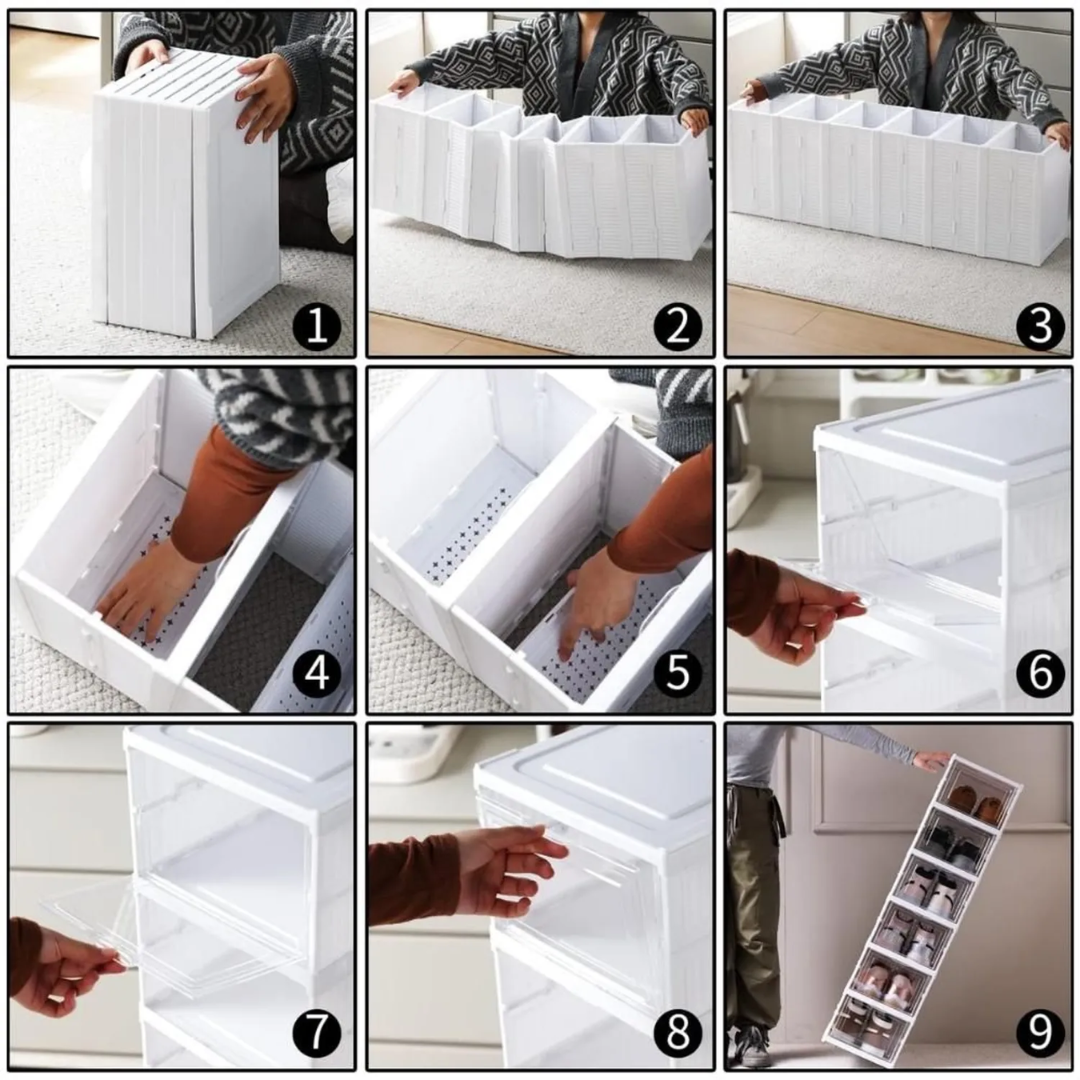 1
2
3
4
5
6
7
8
9